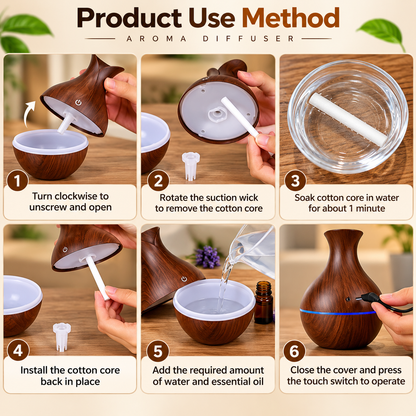 Product Use Method

AROMA DIFFUSER

1
Turn clockwise to unscrew and open

2
Rotate the suction wick to remove the cotton core

3
Soak cotton core in water for about 1 minute

4
Install the cotton core back in place

5
Add the required amount of water and essential oil

6
Close the cover and press the touch switch to operate